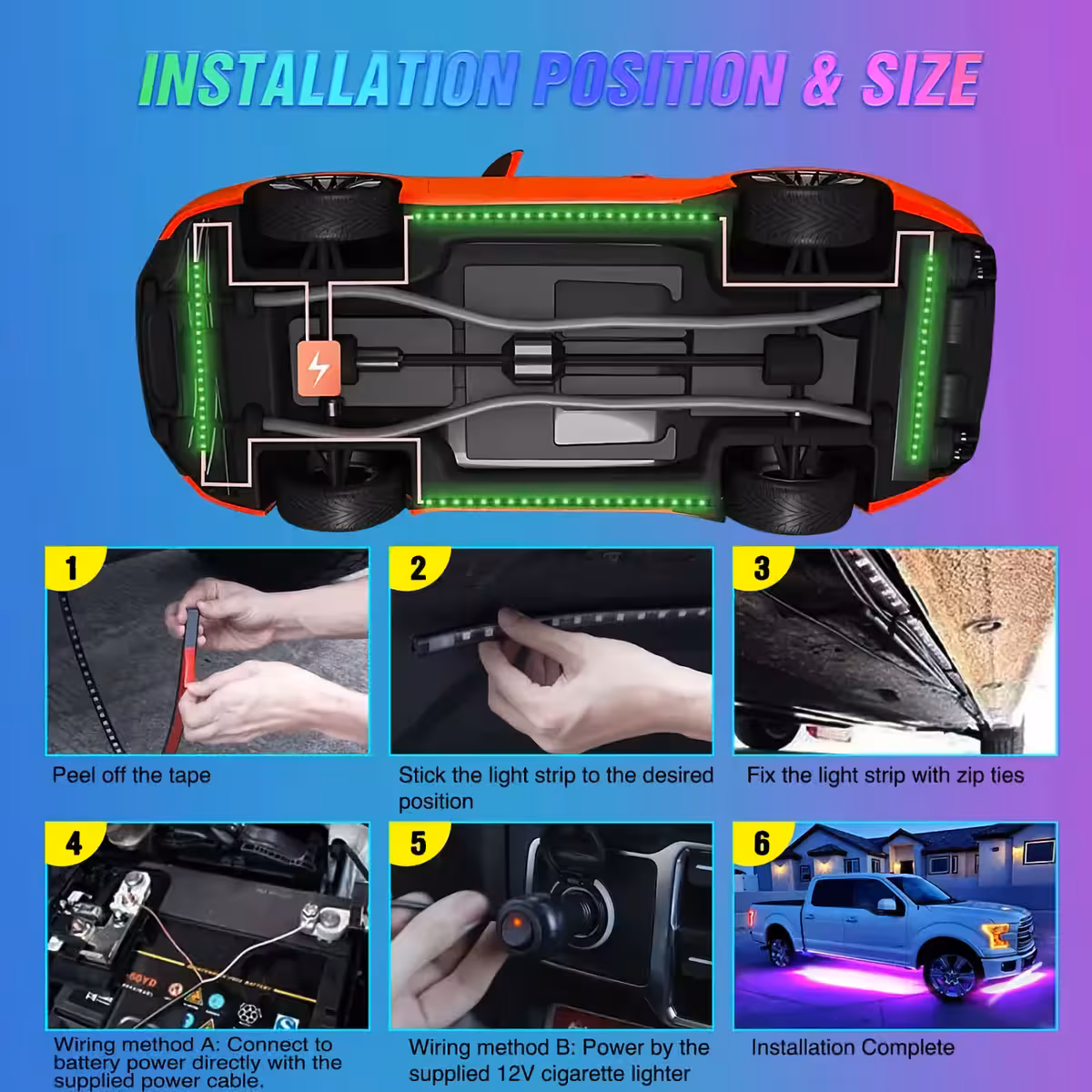 INSTALLATION POSITION & SIZE

1

Peel off the tape

2

Stick the light strip to the desired position

3

Fix the light strip with zip ties

4

Wiring method A: Connect to battery power directly with the supplied power cable.

5

Wiring method B: Power by the supplied 12V cigarette lighter

6

Installation Complete